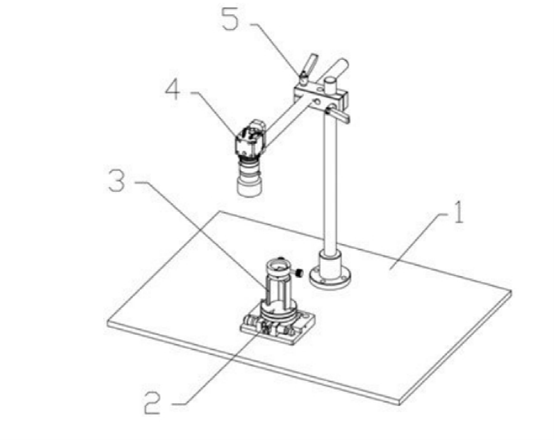 5
4
3
1
2